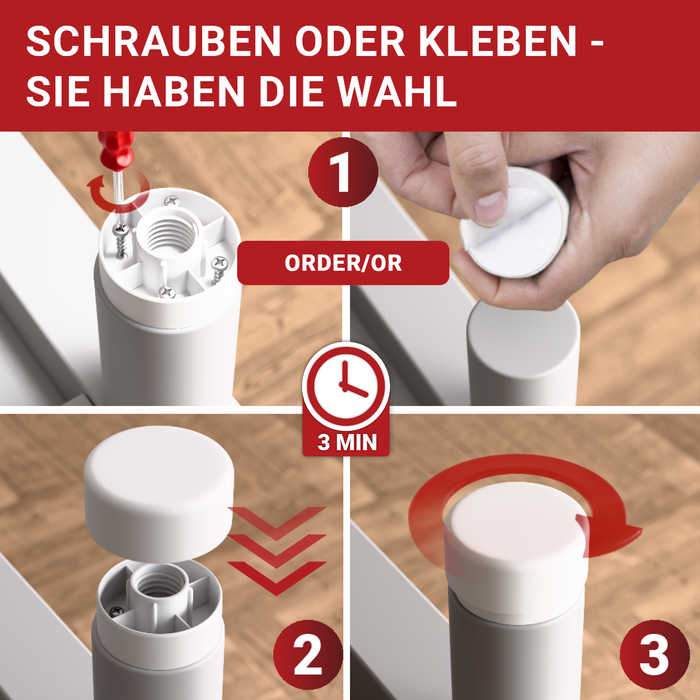 SCHRAUBEN ODER KLEBEN - SIE HABEN DIE WAHL

1

ORDER/OR

3 MIN

2

3