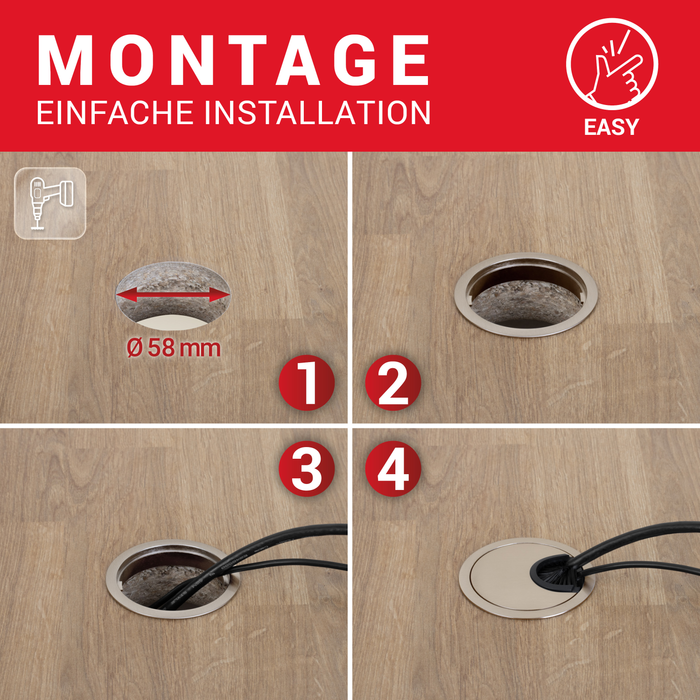 MONTAGE
EINFACHE INSTALLATION

EASY

Ø 58 mm

1

2

3

4