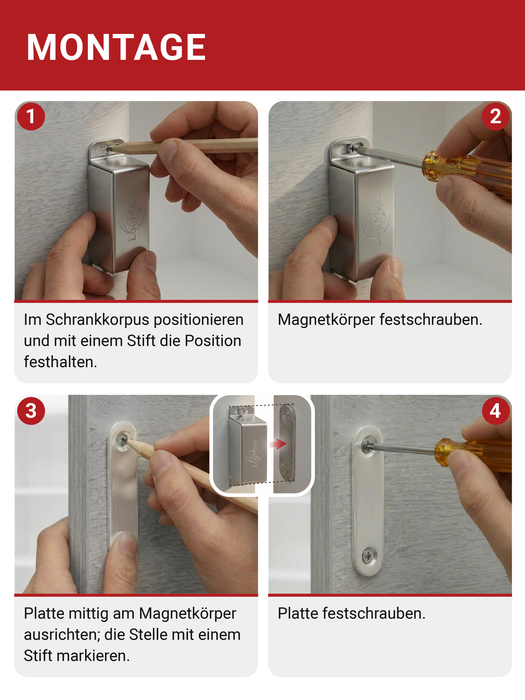 MONTAGE

1

Im Schrankkorpus positionieren und mit einem Stift die Position festhalten.

2

Magnetkörper festschrauben.

3

Platte mittig am Magnetkörper ausrichten; die Stelle mit einem Stift markieren.

4

Platte festschrauben.