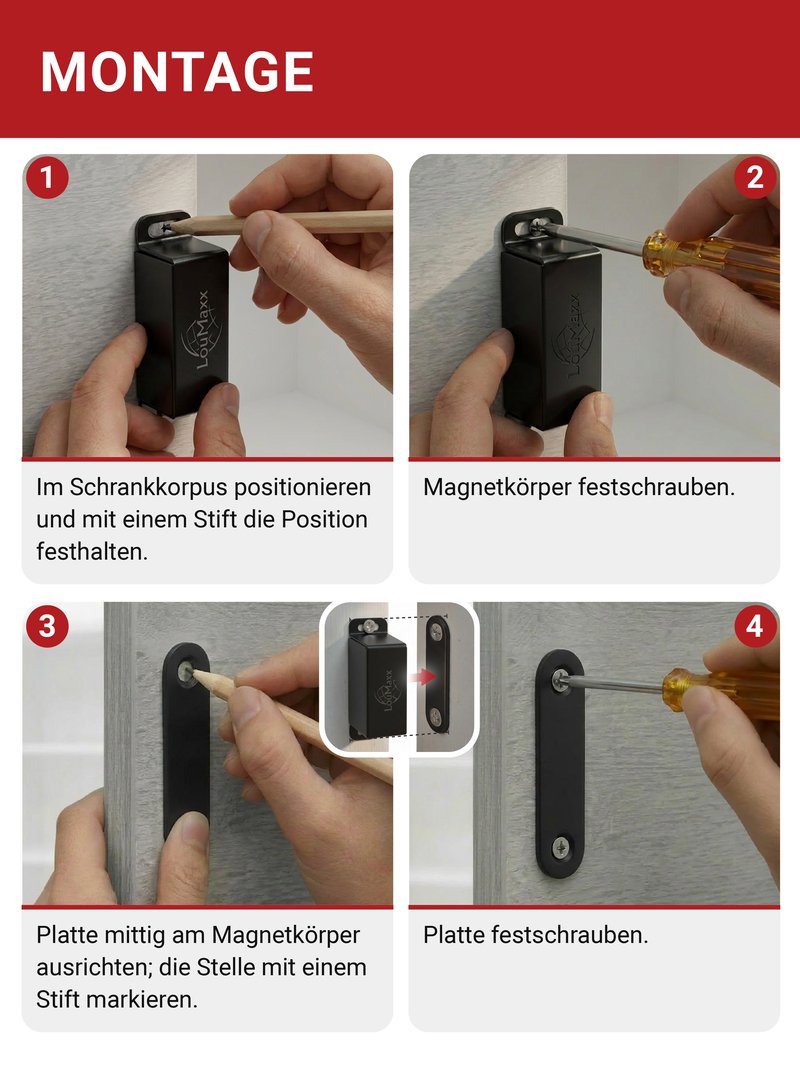 MONTAGE

1

LouMaxx

Im Schrankkorpus positionieren und mit einem Stift die Position festhalten.

2

LouMaxx

Magnetkörper festschrauben.

3

LouMaxx

Platte mittig am Magnetkörper ausrichten; die Stelle mit einem Stift markieren.

4

Platte festschrauben.