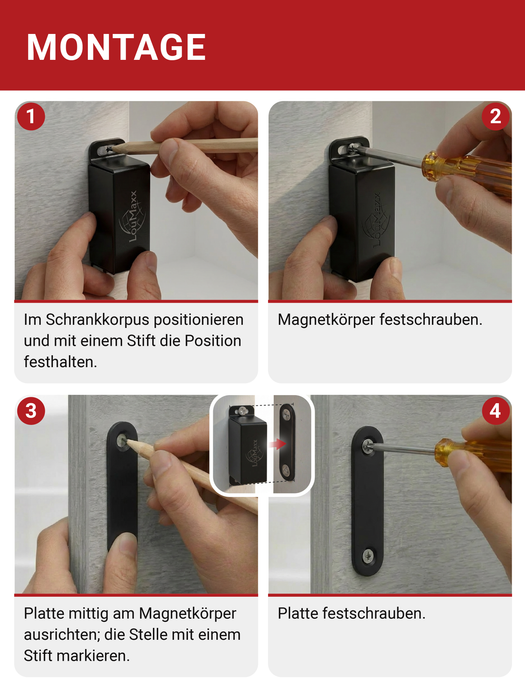 MONTAGE

1

LouMaxx

Im Schrankkorpus positionieren und mit einem Stift die Position festhalten.

2

LouMaxx

Magnetkörper festschrauben.

3

LouMaxx

Platte mittig am Magnetkörper ausrichten; die Stelle mit einem Stift markieren.

4

Platte festschrauben.