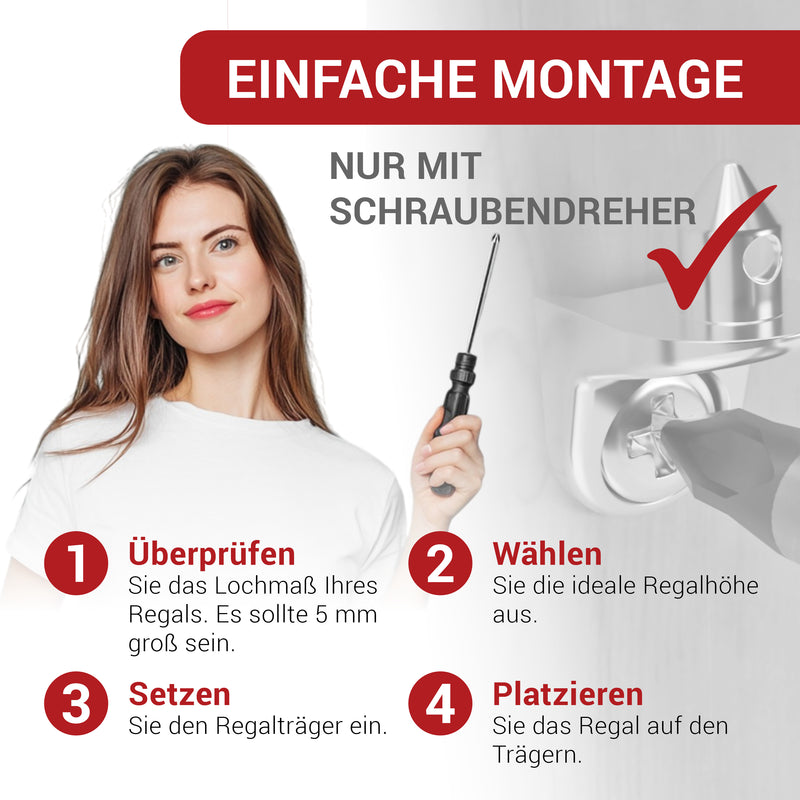 EINFACHE MONTAGE

NUR MIT SCHRAUBENDREHER

1 Überprüfen
Sie das Lochmaß Ihres Regals. Es sollte 5 mm groß sein.

2 Wählen
Sie die ideale Regalhöhe aus.

3 Setzen
Sie den Regalträger ein.

4 Platzieren
Sie das Regal auf den Trägern.