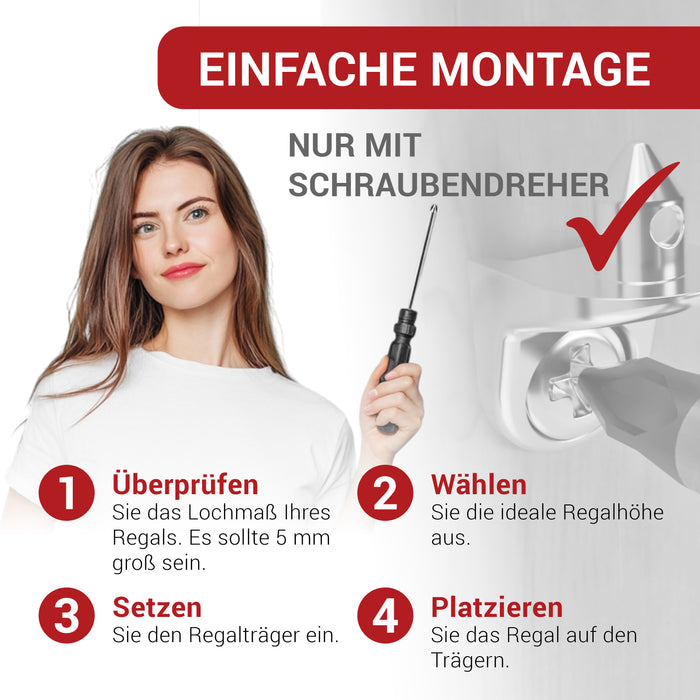 EINFACHE MONTAGE

NUR MIT SCHRAUBENDREHER

1 Überprüfen
Sie das Lochmaß Ihres Regals. Es sollte 5 mm groß sein.

2 Wählen
Sie die ideale Regalhöhe aus.

3 Setzen
Sie den Regalträger ein.

4 Platzieren
Sie das Regal auf den Trägern.