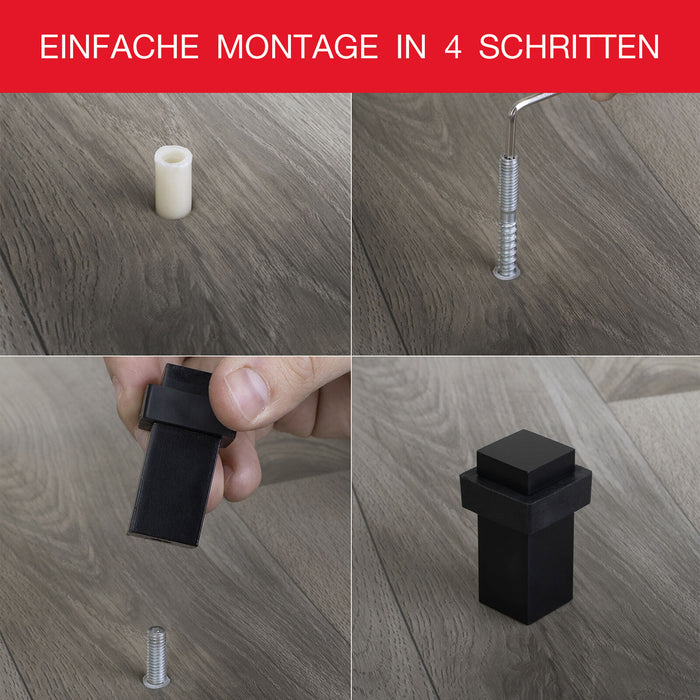 EINFACHE MONTAGE IN 4 SCHRITTEN