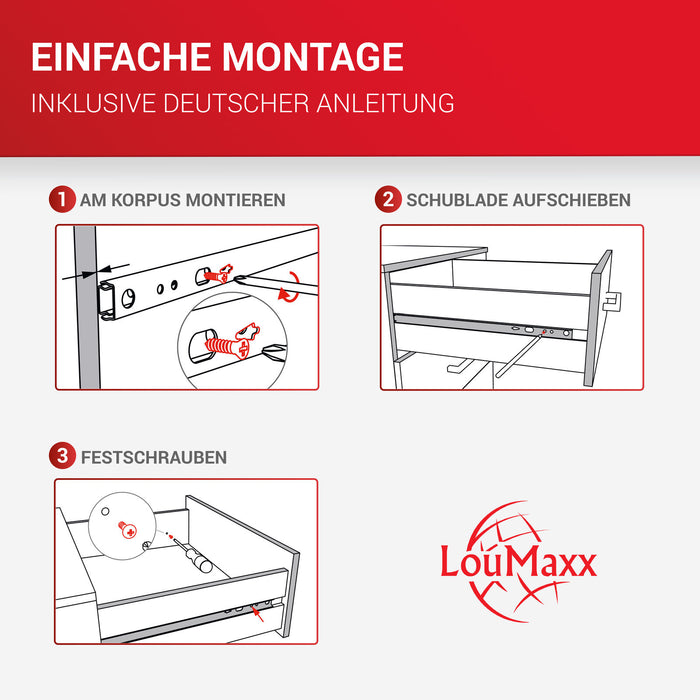 EINFACHE MONTAGE
INKLUSIVE DEUTSCHER ANLEITUNG

1 AM KORPUS MONTIEREN

2 SCHUBLADE AUFSCHIEBEN

3 FESTSCHRAUBEN

LouMaxx